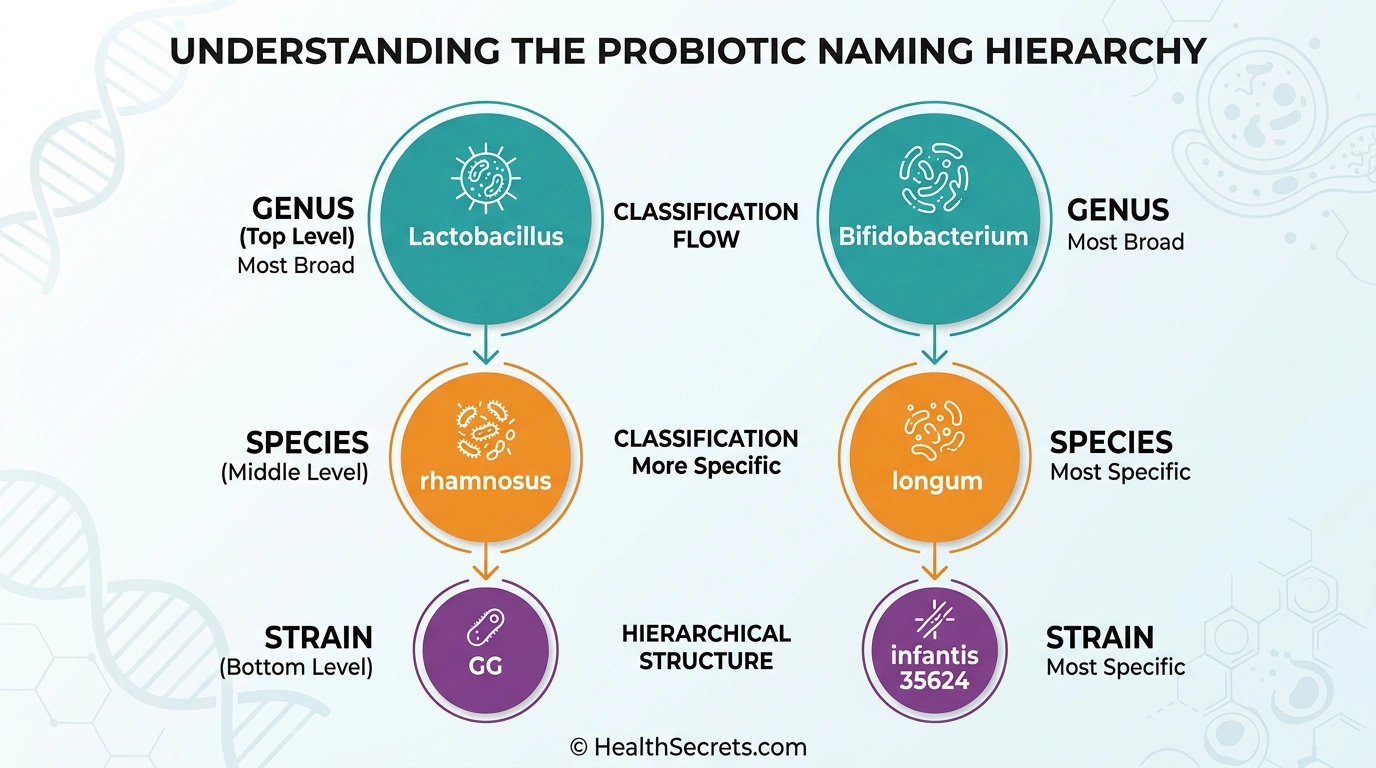 UNDERSTANDING THE PROBIOTIC NAMING HIERARCHY

GENUS
(Top Level)
Most Broad

Lactobacillus

CLASSIFICATION
FLOW

Bifidobacterium

GENUS
Most Broad

SPECIES
(Middle Level)

rhamnosus

CLASSIFICATION
More Specific

longum

SPECIES
Most Specific

STRAIN
(Bottom Level)

GG

HIERARCHICAL
STRUCTURE

infantis
35624

STRAIN
Most Specific

© HealthSecrets.com